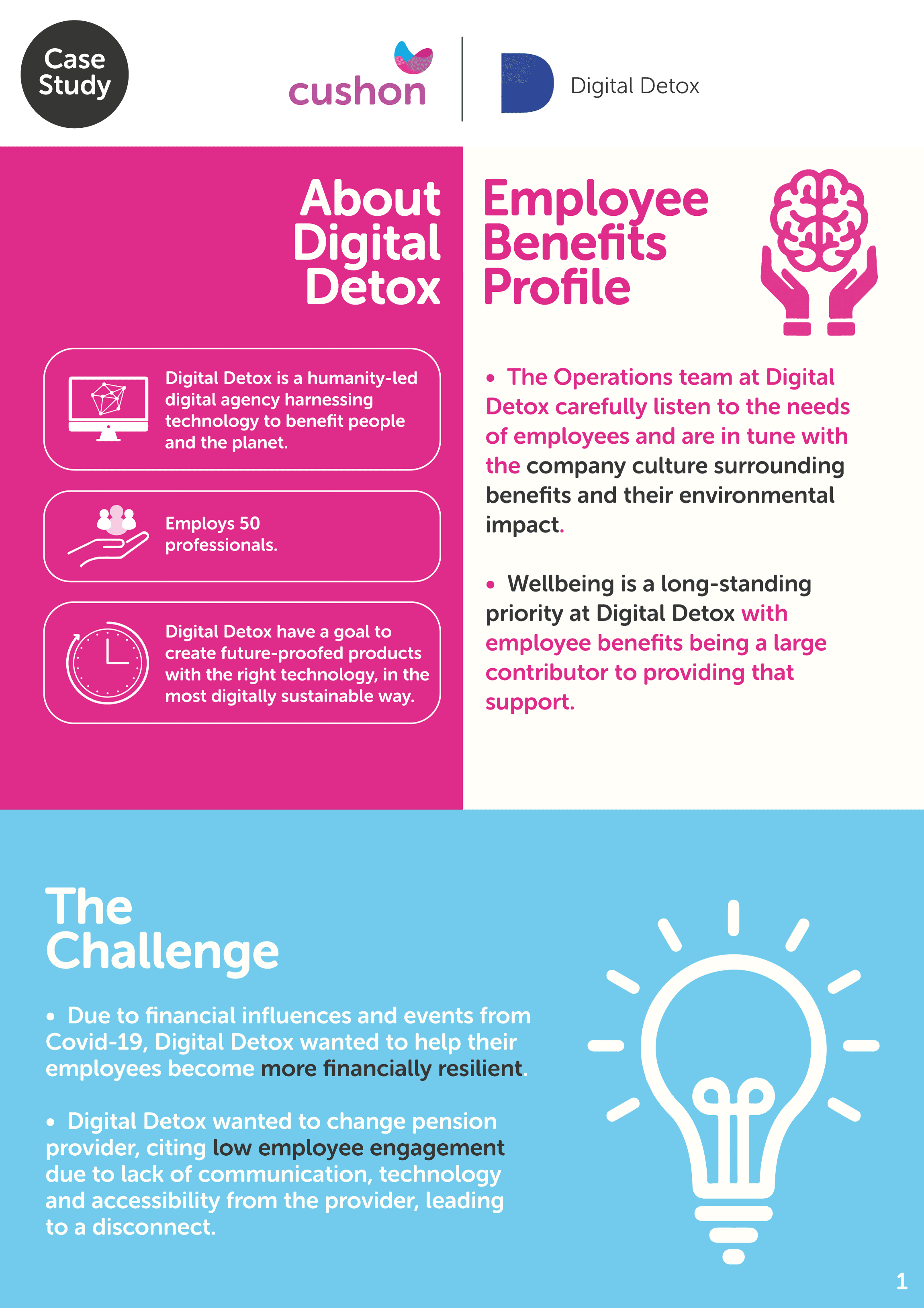 Case Study

cushon

Digital Detox

About Digital Detox

Digital Detox is a humanity-led digital agency harnessing technology to benefit people and the planet.

Employs 50 professionals.

Digital Detox have a goal to create future-proofed products with the right technology, in the most digitally sustainable way.

Employee Benefits Profile

• The Operations team at Digital Detox carefully listen to the needs of employees and are in tune with the company culture surrounding benefits and their environmental impact.

• Wellbeing is a long-standing priority at Digital Detox with employee benefits being a large contributor to providing that support.

The Challenge

• Due to financial influences and events from Covid-19, Digital Detox wanted to help their employees become more financially resilient.

• Digital Detox wanted to change pension provider, citing low employee engagement due to lack of communication, technology and accessibility from the provider, leading to a disconnect.

1